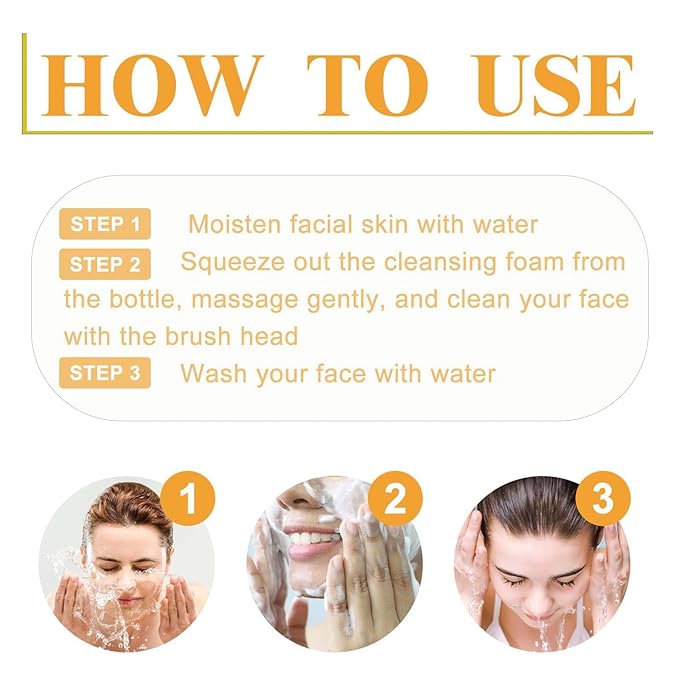 HOW TO USE

STEP 1 Moisten facial skin with water

STEP 2 Squeeze out the cleansing foam from the bottle, massage gently, and clean your face with the brush head

STEP 3 Wash your face with water

1

2

3