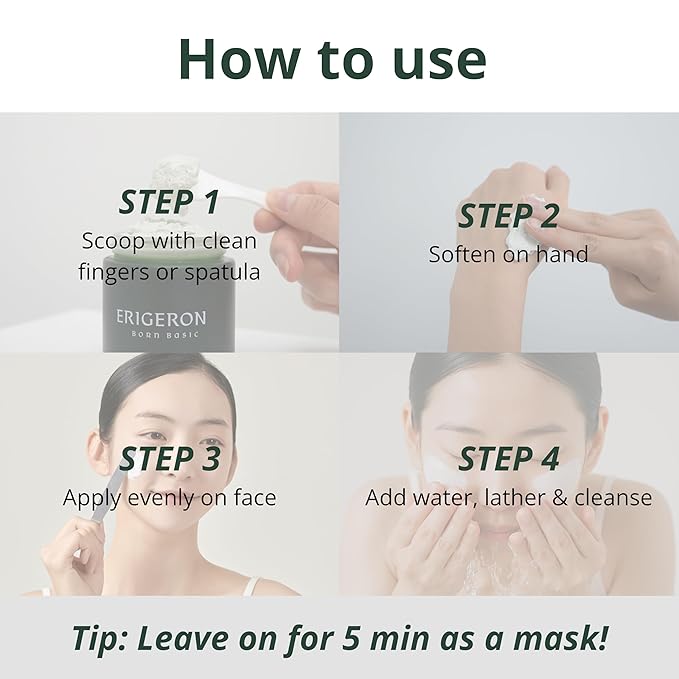 How to use

STEP 1
Scoop with clean fingers or spatula

ERIGERON
BORN BASIC

STEP 2
Soften on hand

STEP 3
Apply evenly on face

STEP 4
Add water, lather & cleanse

Tip: Leave on for 5 min as a mask!