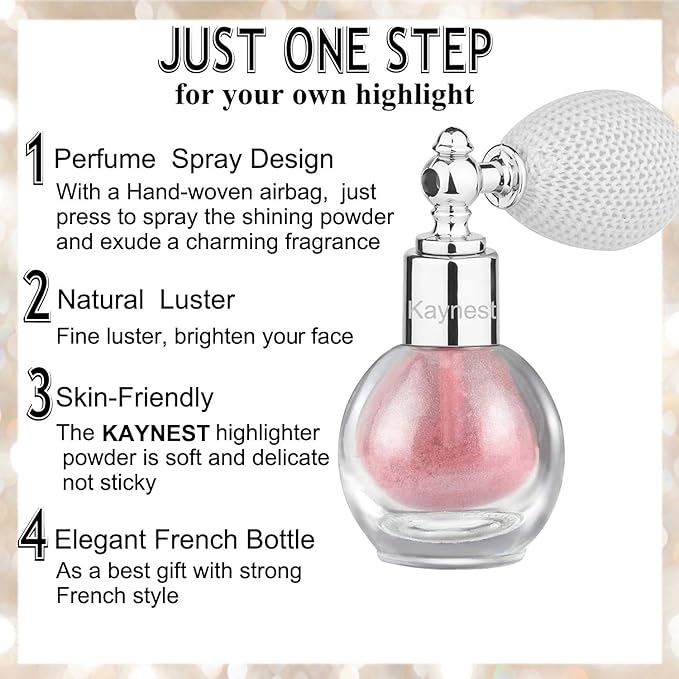 JUST ONE STEP
for your own highlight

1 Perfume Spray Design
With a Hand-woven airbag, just press to spray the shining powder and exude a charming fragrance

2 Natural Luster
Fine luster, brighten your face

3 Skin-Friendly
The KAYNEST highlighter powder is soft and delicate not sticky

4 Elegant French Bottle
As a best gift with strong French style

Kaynest