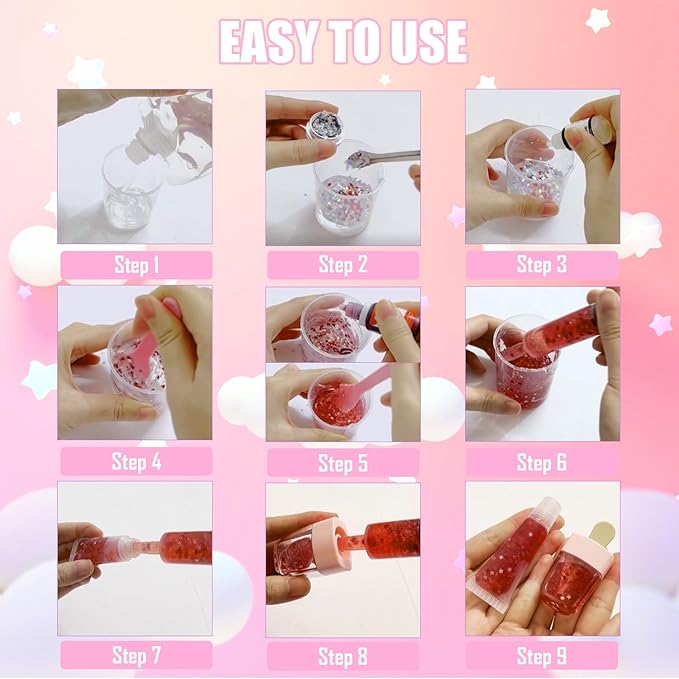 EASY TO USE

Step 1

Step 2

Step 3

Step 4

Step 5

Step 6

Step 7

Step 8

Step 9