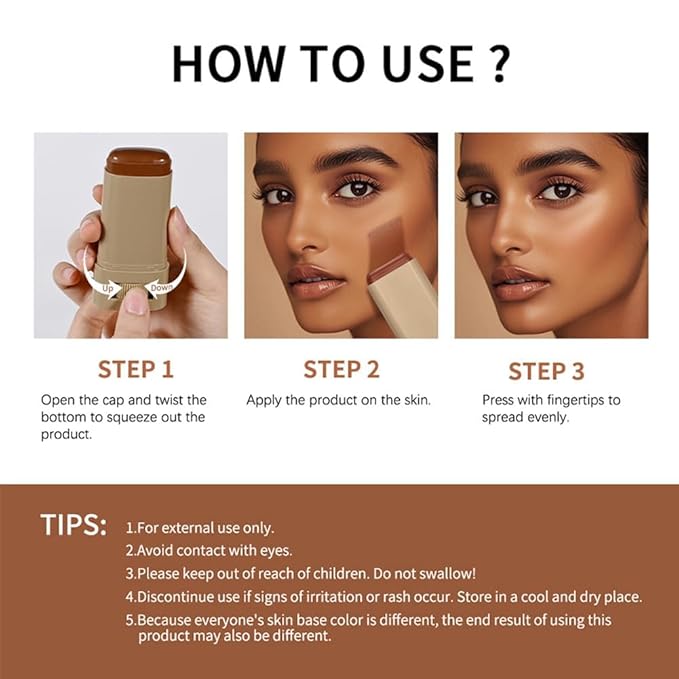 HOW TO USE ?

Up

Down

STEP 1

Open the cap and twist the bottom to squeeze out the product.

STEP 2

Apply the product on the skin.

STEP 3

Press with fingertips to spread evenly.

TIPS:

1.For external use only.

2.Avoid contact with eyes.

3.Please keep out of reach of children. Do not swallow!

4.Discontinue use if signs of irritation or rash occur. Store in a cool and dry place.

5.Because everyone's skin base color is different, the end result of using this product may also be different.