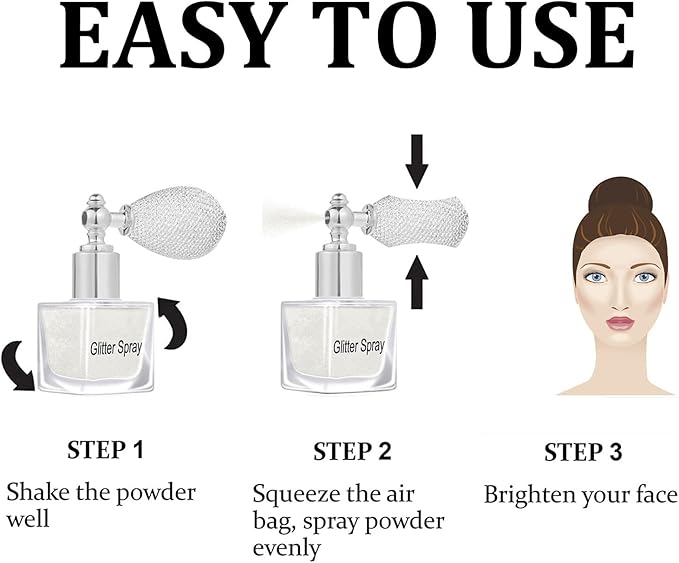 EASY TO USE

Glitter Spray

Glitter Spray

STEP 1

Shake the powder well

STEP 2

Squeeze the air bag, spray powder evenly

STEP 3

Brighten your face