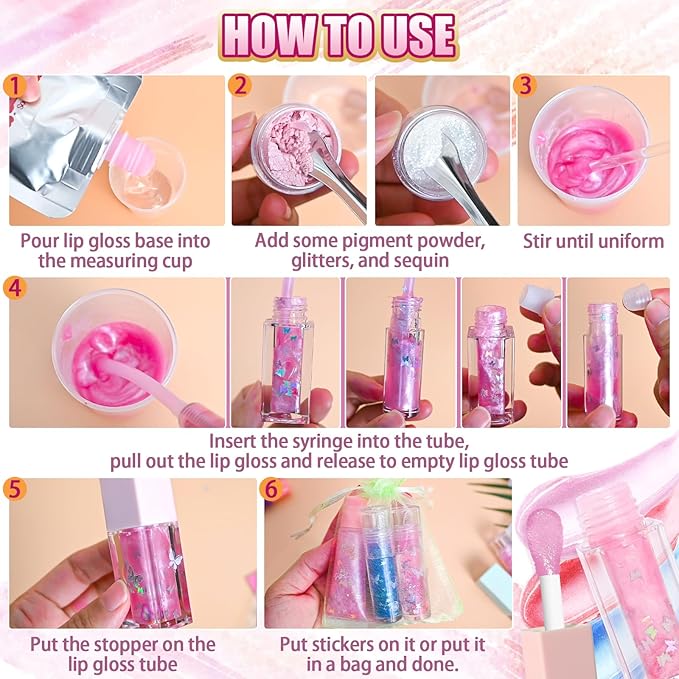 HOW TO USE

1

Pour lip gloss base into the measuring cup

2

Add some pigment powder, glitters, and sequin

3

Stir until uniform

4

Insert the syringe into the tube, pull out the lip gloss and release to empty lip gloss tube

5

Put the stopper on the lip gloss tube

6

Put stickers on it or put it in a bag and done.