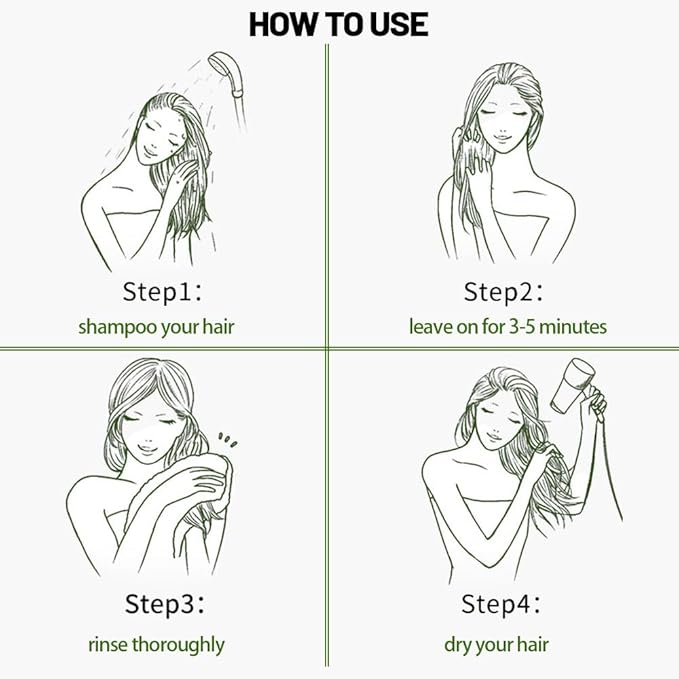 HOW TO USE

Step1:
shampoo your hair

Step2:
leave on for 3-5 minutes

Step3:
rinse thoroughly

Step4:
dry your hair